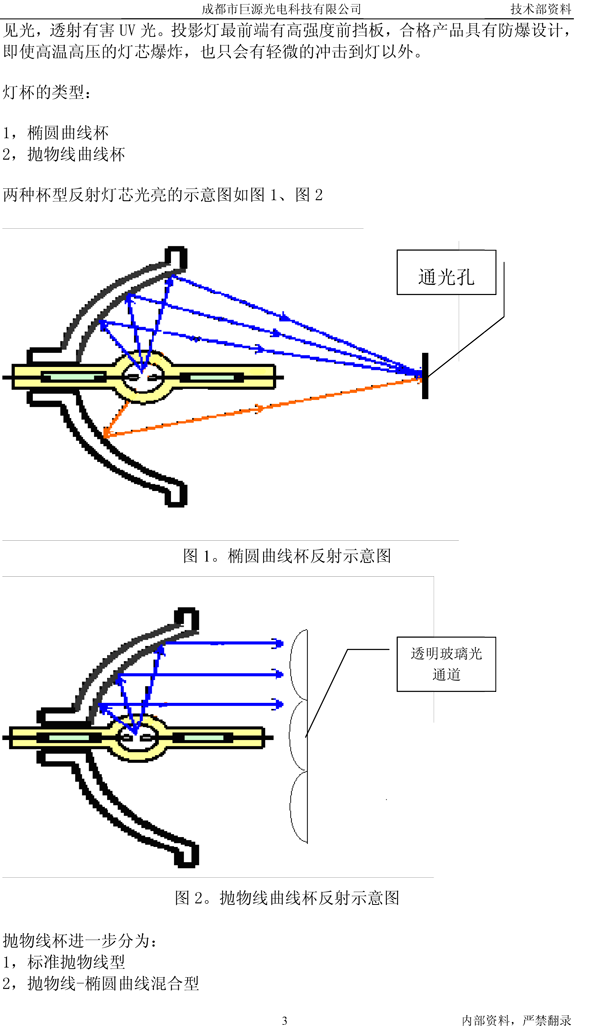 成都市巨源光电科技有限公司 技术部资料

见光，透射有害 UV 光。投影灯最前端有高强度前挡板，合格产品具有防爆设计，即使高温高压的灯芯爆炸，也只会有轻微的冲击到灯以外。

灯杯的类型：

1，椭圆曲线杯
2，抛物线曲线杯

两种杯型反射灯芯光亮的示意图如图 1、图 2

通光孔

图 1。椭圆曲线杯反射示意图

透明玻璃光通道

图 2。抛物线曲线杯反射示意图

抛物线杯进一步分为：
1，标准抛物线型
2，抛物线-椭圆曲线混合型

3 内部资料，严禁翻录